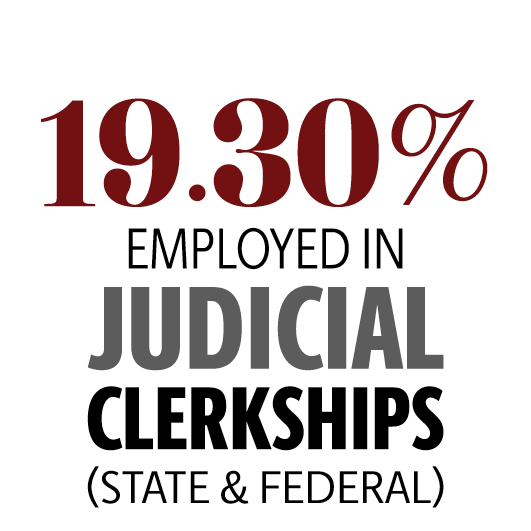 19.30%
EMPLOYED IN
JUDICIAL
CLERKSHIPS
(STATE & FEDERAL)